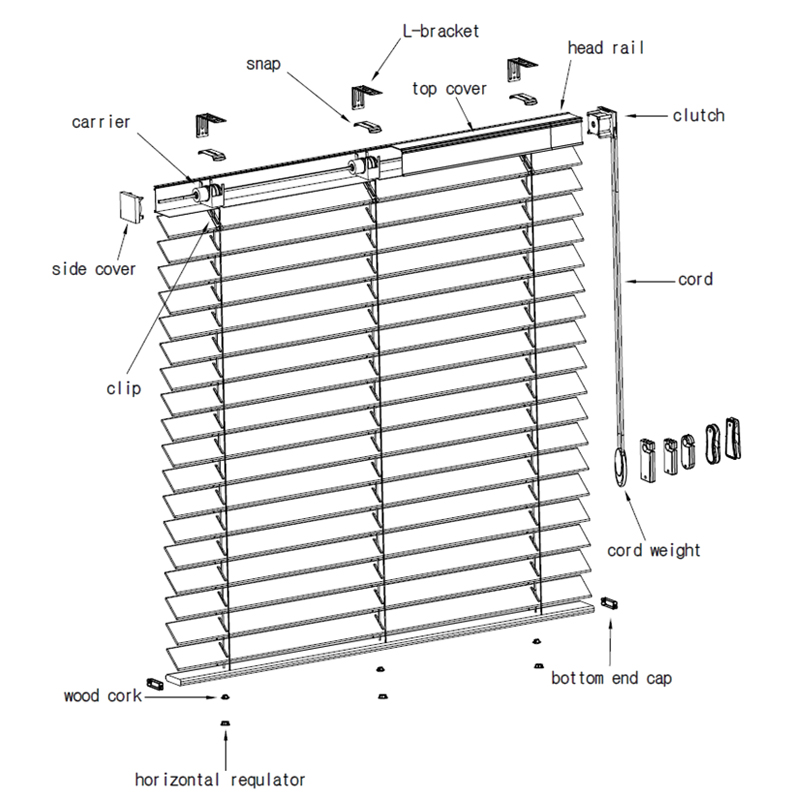 L-bracket
head rail
snap
top cover
carrier
clutch
side cover
cord
clip
cord weight
bottom end cap
wood cork
horizontal requlator